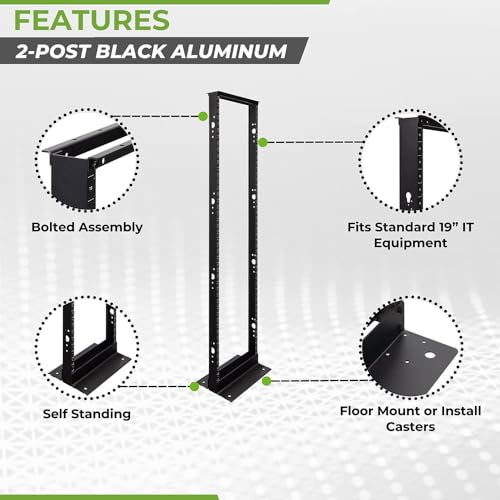 FEATURES

2-POST BLACK ALUMINUM

Bolted Assembly

Fits Standard 19” IT Equipment

Self Standing

Floor Mount or Install Casters