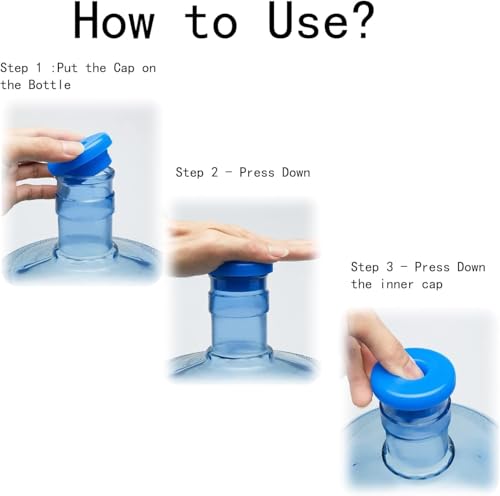 How to Use?

Step 1 :Put the Cap on the Bottle

Step 2 - Press Down

Step 3 - Press Down the inner cap