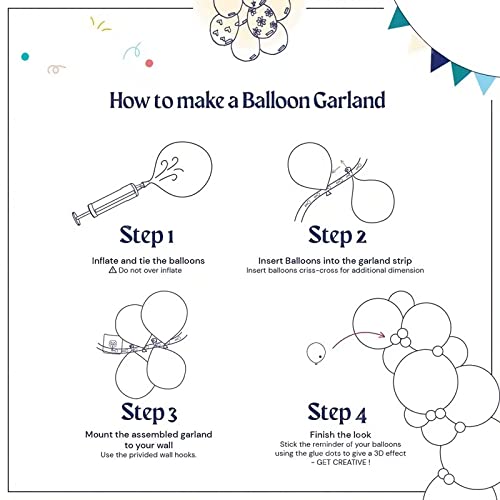 How to make a Balloon Garland

Step 1

Inflate and tie the balloons
⚠ Do not over inflate

Step 2

Insert Balloons into the garland strip
Insert balloons criss-cross for additional dimension

Step 3

Mount the assembled garland to your wall
Use the privided wall hooks.

Step 4

Finish the look
Stick the reminder of your balloons using the glue dots to give a 3D effect - GET CREATIVE !