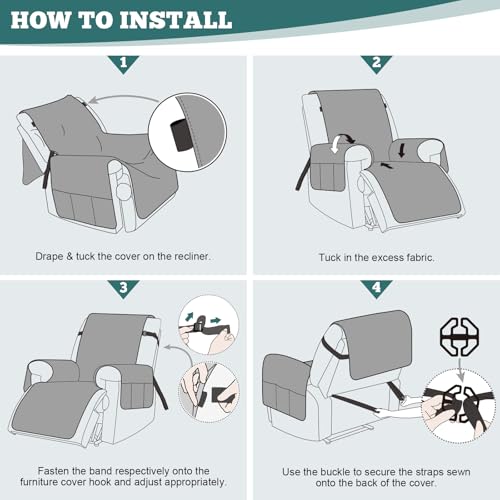 HOW TO INSTALL

1

Drape & tuck the cover on the recliner.

2

Tuck in the excess fabric.

3

Fasten the band respectively onto the furniture cover hook and adjust appropriately.

4

Use the buckle to secure the straps sewn onto the back of the cover.