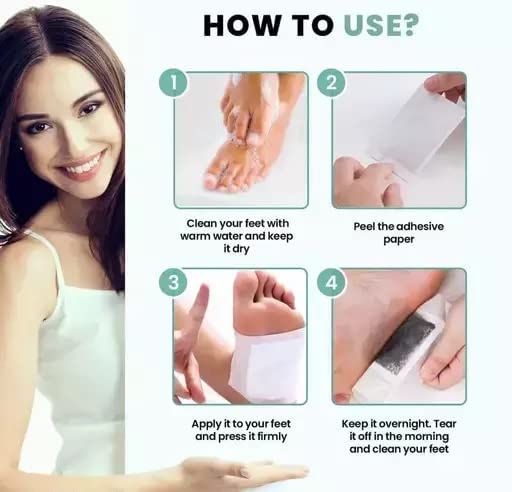 HOW TO USE?

1

Clean your feet with warm water and keep it dry

2

Peel the adhesive paper

3

Apply it to your feet and press it firmly

4

Keep it overnight. Tear it off in the morning and clean your feet