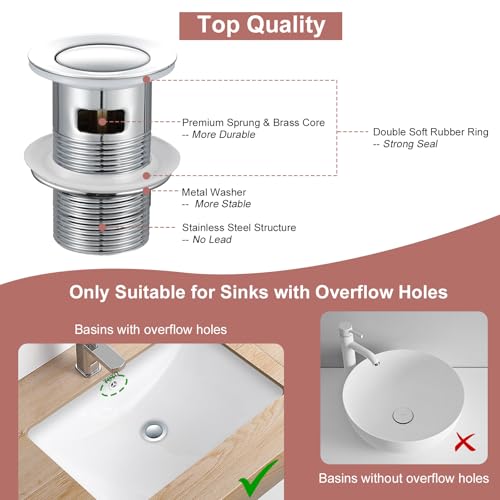 Top Quality

Premium Sprung & Brass Core
-- More Durable

Double Soft Rubber Ring
-- Strong Seal

Metal Washer
-- More Stable

Stainless Steel Structure
-- No Lead

Only Suitable for Sinks with Overflow Holes

Basins with overflow holes

Basins without overflow holes