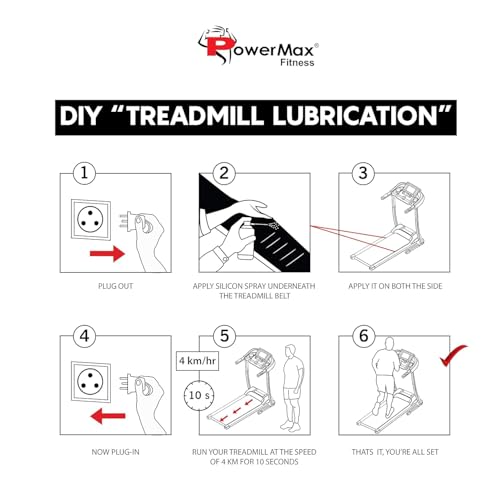 PowerMax®
Fitness

DIY "TREADMILL LUBRICATION"

1

PLUG OUT

2

APPLY SILICON SPRAY UNDERNEATH THE TREADMILL BELT

3

APPLY IT ON BOTH THE SIDE

4

NOW PLUG-IN

5

4 km/hr

10 s

RUN YOUR TREADMILL AT THE SPEED OF 4 KM FOR 10 SECONDS

6

THATS IT, YOU'RE ALL SET