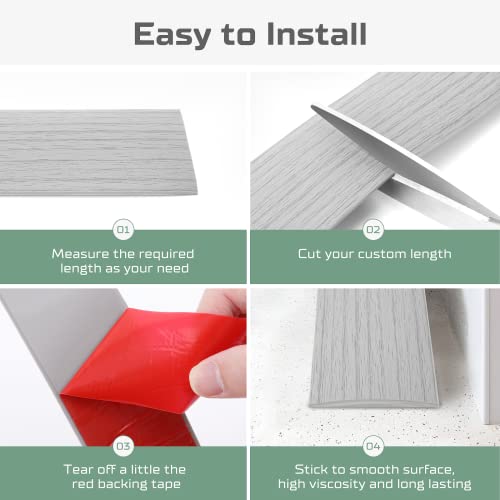 Easy to Install

01

Measure the required length as your need

02

Cut your custom length

03

Tear off a little the red backing tape

04

Stick to smooth surface, high viscosity and long lasting