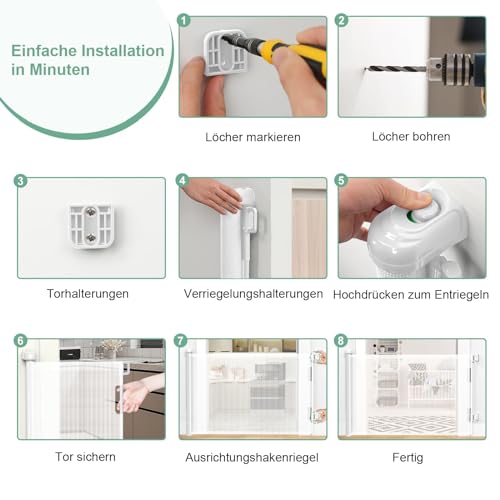 Einfache Installation in Minuten

1
Löcher markieren

2
Löcher bohren

3
Torhalterungen

4
Verriegelungshalterungen

5
Hochdrücken zum Entriegeln

6
Tor sichern

7
Ausrichtungshakenriegel

8
Fertig