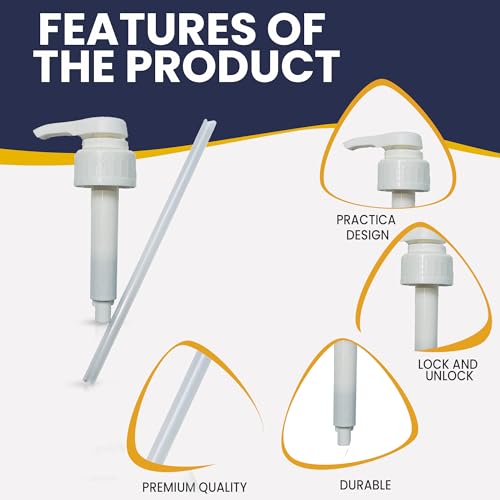 FEATURES OF THE PRODUCT

PRACTICA DESIGN

LOCK AND UNLOCK

PREMIUM QUALITY

DURABLE