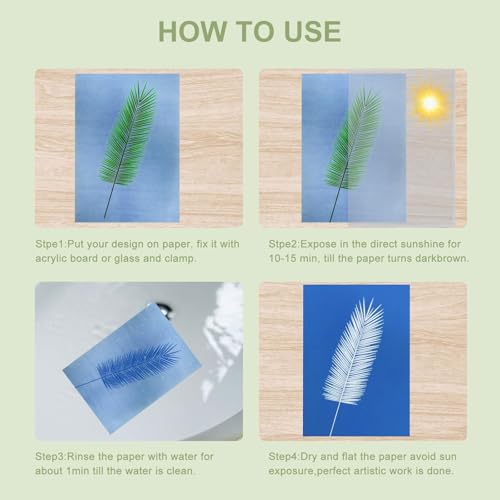 HOW TO USE

Stpe1:Put your design on paper, fix it with acrylic board or glass and clamp.

Stpe2:Expose in the direct sunshine for 10-15 min, till the paper turns darkbrown.

Step3:Rinse the paper with water for about 1min till the water is clean.

Step4:Dry and flat the paper avoid sun exposure,perfect artistic work is done.