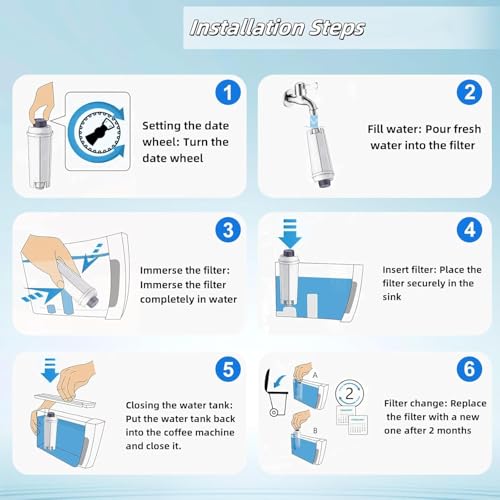 Installation Steps

1
Setting the date wheel: Turn the date wheel

2
Fill water: Pour fresh water into the filter

3
Immerse the filter: Immerse the filter completely in water

4
Insert filter: Place the filter securely in the sink

5
Closing the water tank: Put the water tank back into the coffee machine and close it.

6
A
2
B
Filter change: Replace the filter with a new one after 2 months