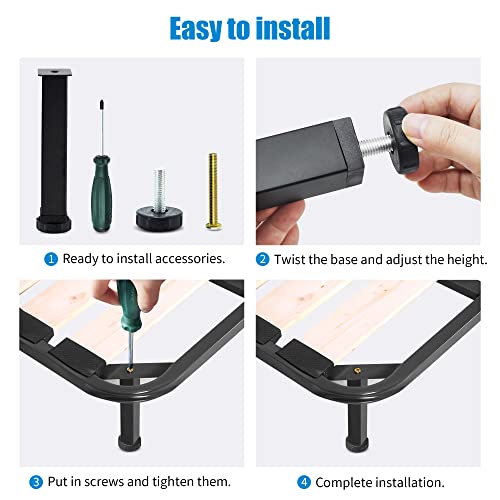 Easy to install

1 Ready to install accessories.

2 Twist the base and adjust the height.

3 Put in screws and tighten them.

4 Complete installation.