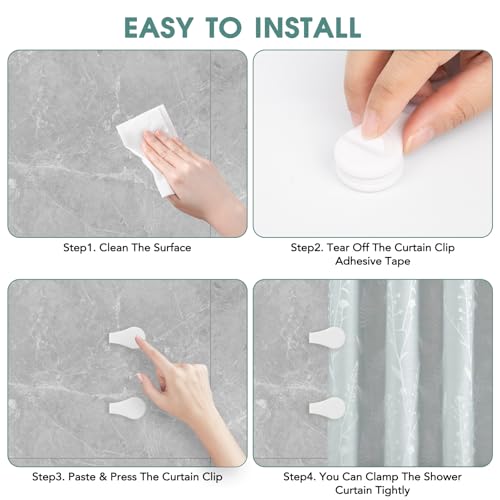 EASY TO INSTALL

Step1. Clean The Surface

Step2. Tear Off The Curtain Clip Adhesive Tape

Step3. Paste & Press The Curtain Clip

Step4. You Can Clamp The Shower Curtain Tightly