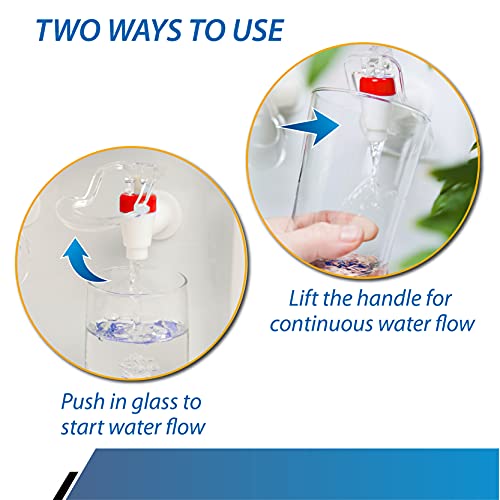 TWO WAYS TO USE

Lift the handle for continuous water flow

Push in glass to start water flow