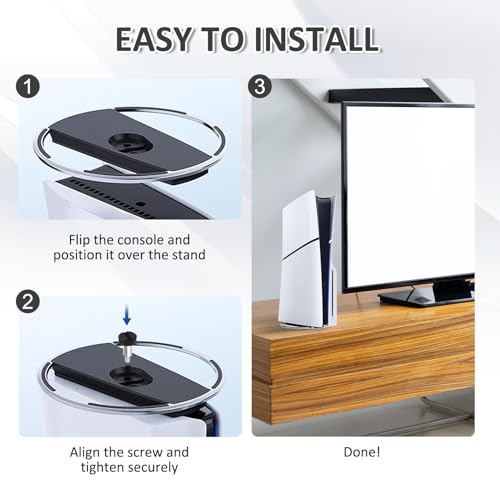 EASY TO INSTALL

1

Flip the console and position it over the stand

2

Align the screw and tighten securely

3

Done!