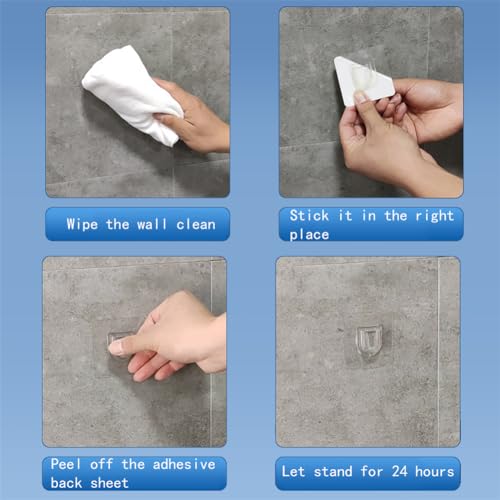 Wipe the wall clean

Stick it in the right place

Peel off the adhesive back sheet

Let stand for 24 hours