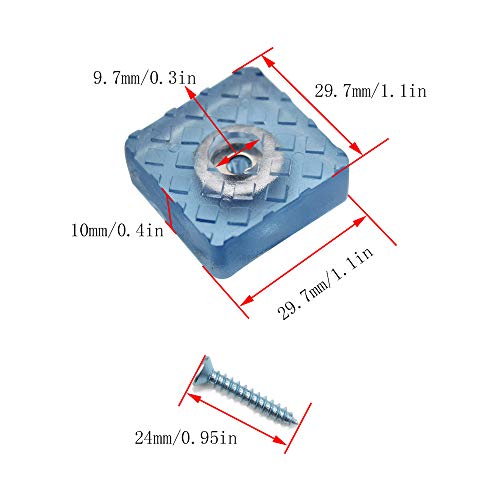 9.7mm/0.3in

29.7mm/1.1in

10mm/0.4in

29.7mm/1.1in

24mm/0.95in