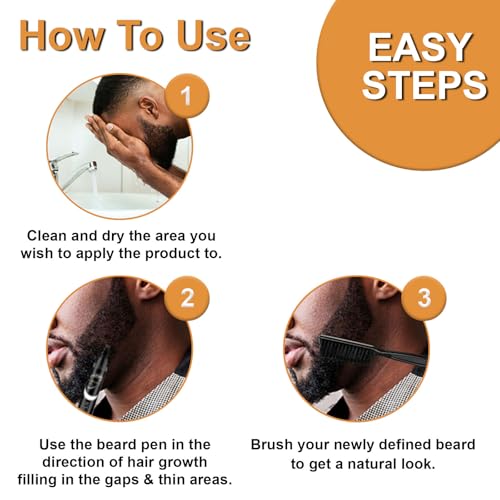 How To Use

EASY STEPS

1

Clean and dry the area you wish to apply the product to.

2

Use the beard pen in the direction of hair growth filling in the gaps & thin areas.

3

Brush your newly defined beard to get a natural look.