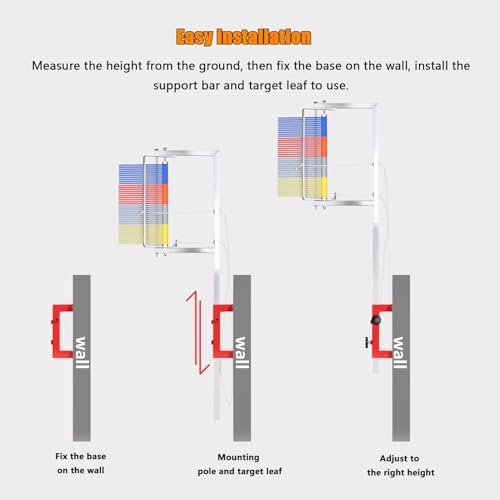 Easy installation

Measure the height from the ground, then fix the base on the wall, install the support bar and target leaf to use.

wall

wall

wall

Fix the base on the wall

Mounting pole and target leaf

Adjust to the right height