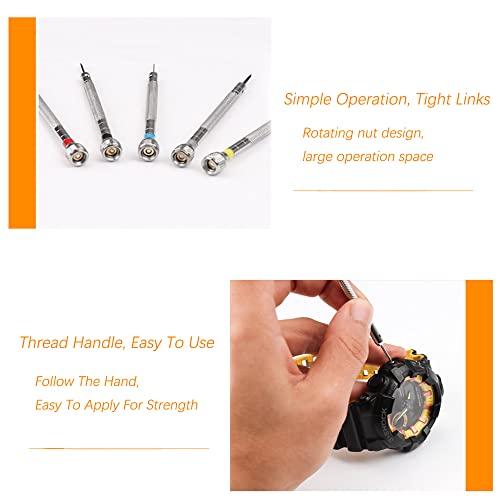 Simple Operation, Tight Links

Rotating nut design,
large operation space

Thread Handle, Easy To Use

Follow The Hand,
Easy To Apply For Strength

G-SHOCK