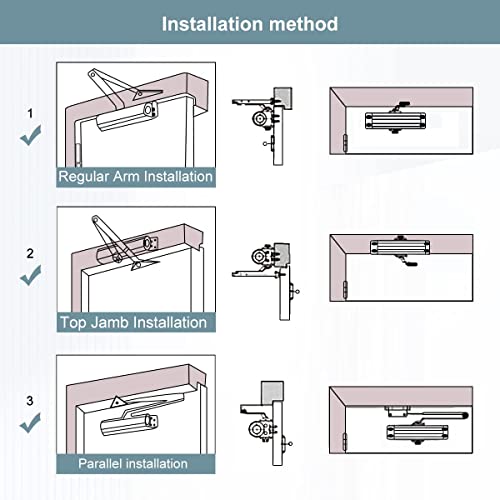 Installation method

1

Regular Arm Installation

2

Top Jamb Installation

3

Parallel installation