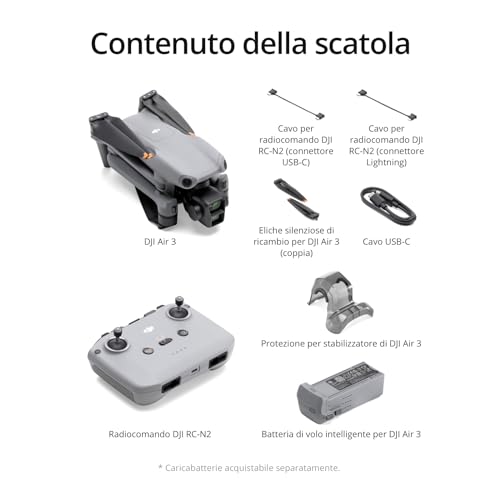 Contenuto della scatola

Cavo per radiocomando DJI RC-N2 (connettore USB-C)

Cavo per radiocomando DJI RC-N2 (connettore Lightning)

DJI Air 3

Eliche silenziose di ricambio per DJI Air 3 (coppia)

Cavo USB-C

Protezione per stabilizzatore di DJI Air 3

Radiocomando DJI RC-N2

Batteria di volo intelligente per DJI Air 3

* Caricabatterie acquistabile separatamente.