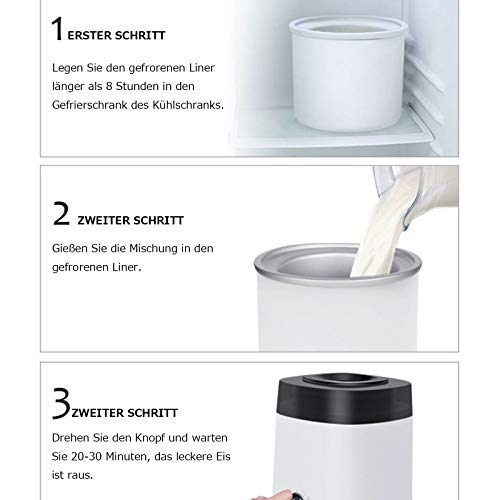 1 ERSTER SCHRITT

Legen Sie den gefrorenen Liner länger als 8 Stunden in den Gefrierschrank des Kühlschranks.

2 ZWEITER SCHRITT

Gießen Sie die Mischung in den gefrorenen Liner.

3 ZWEITER SCHRITT

Drehen Sie den Knopf und warten Sie 20-30 Minuten, das leckere Eis ist raus.