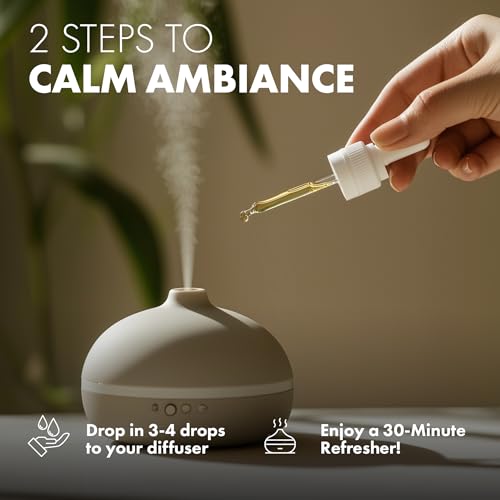 2 STEPS TO
CALM AMBIANCE

Drop in 3-4 drops to your diffuser

Enjoy a 30-Minute Refresher!