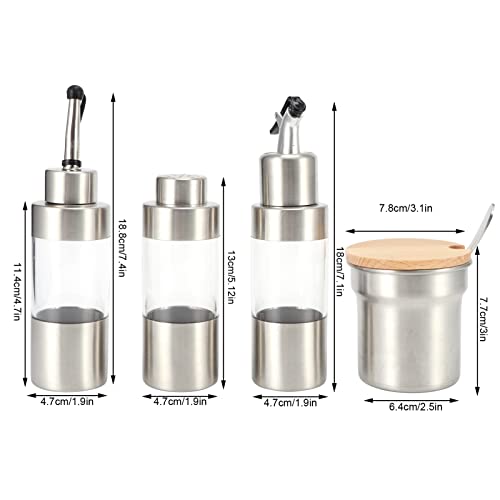 11.4cm/4.7in

18.8cm/7.4in

4.7cm/1.9in

13cm/5.12in

4.7cm/1.9in

18cm/7.1in

4.7cm/1.9in

7.8cm/3.1in

7.7cm/3in

6.4cm/2.5in