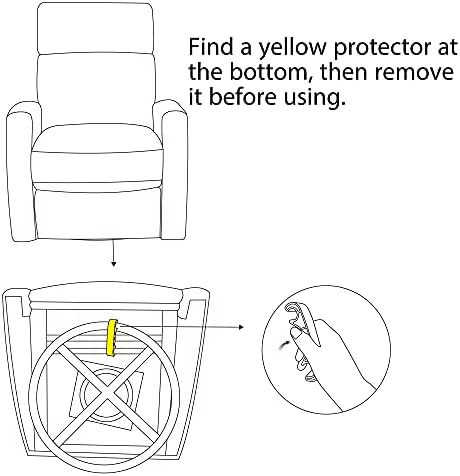 Find a yellow protector at the bottom, then remove it before using.