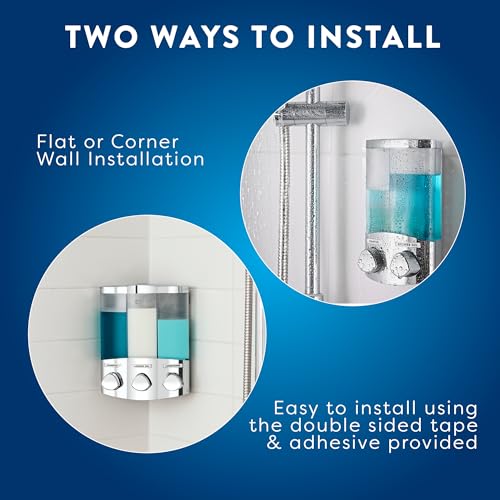 TWO WAYS TO INSTALL

Flat or Corner Wall Installation

Easy to install using the double sided tape & adhesive provided