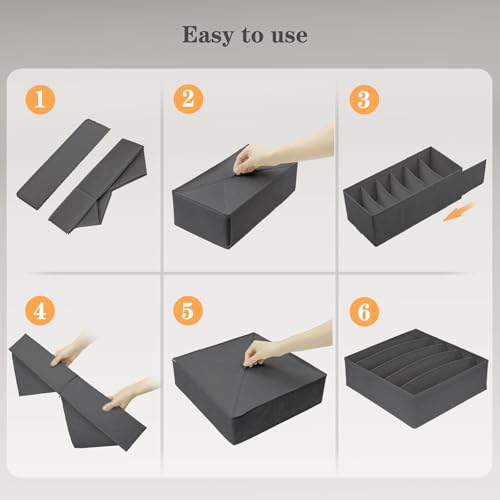 Easy to use

1

2

3

4

5

6