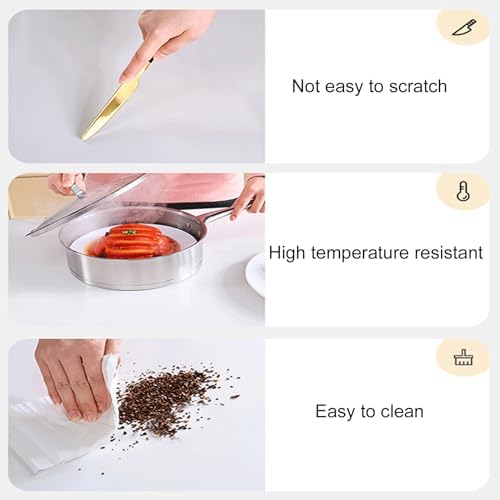 Not easy to scratch

High temperature resistant

Easy to clean