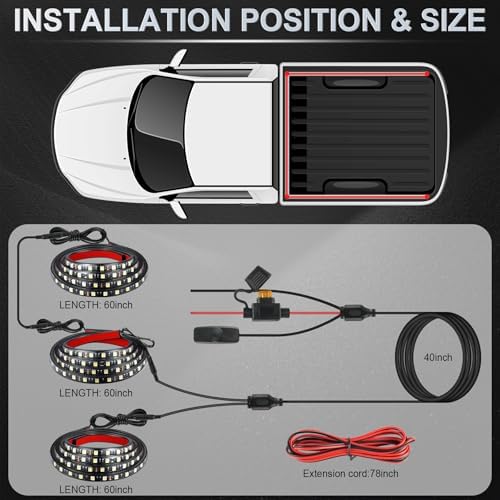 INSTALLATION POSITION & SIZE

LENGTH: 60inch

LENGTH: 60inch

LENGTH: 60inch

40inch

Extension cord:78inch