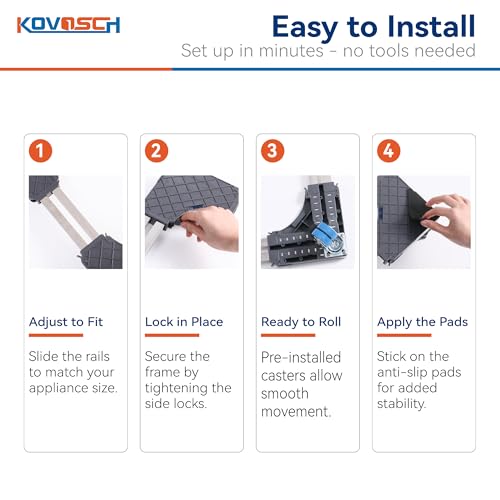 KOVOSCH

Easy to Install

Set up in minutes - no tools needed

1

Adjust to Fit

Slide the rails to match your appliance size.

2

Lock in Place

Secure the frame by tightening the side locks.

3

Ready to Roll

Pre-installed casters allow smooth movement.

4

Apply the Pads

Stick on the anti-slip pads for added stability.