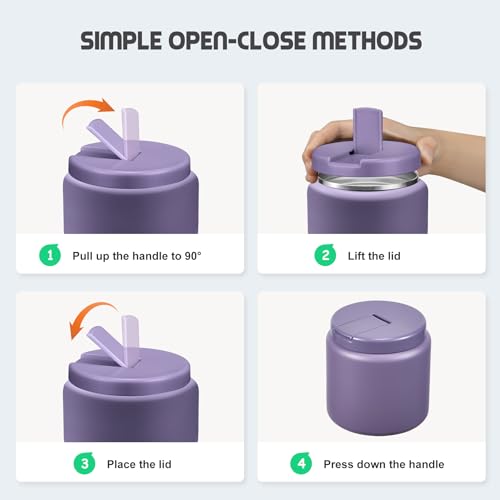 SIMPLE OPEN-CLOSE METHODS

1 Pull up the handle to 90°

2 Lift the lid

3 Place the lid

4 Press down the handle