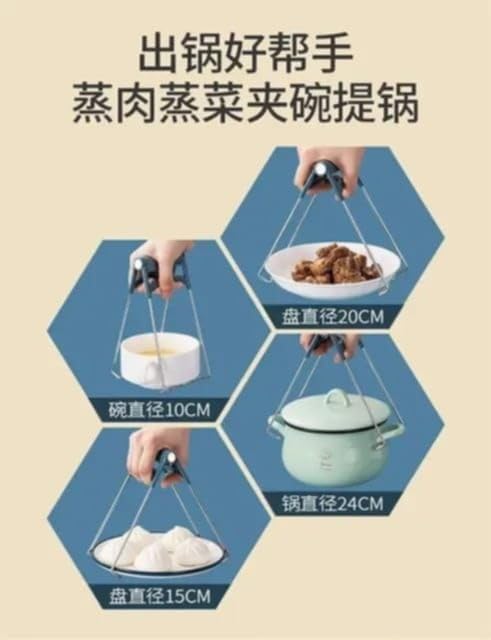 出锅好帮手
蒸肉蒸菜夹碗提锅

盘直径20CM

碗直径10CM

锅直径24CM

盘直径15CM