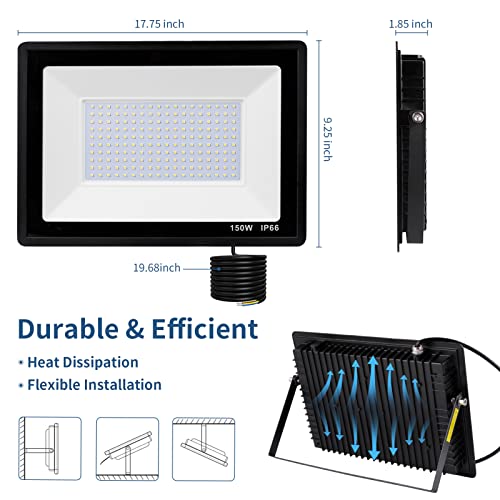 17.75 inch

1.85 inch

9.25 inch

150W IP66

19.68inch

Durable & Efficient

• Heat Dissipation

• Flexible Installation