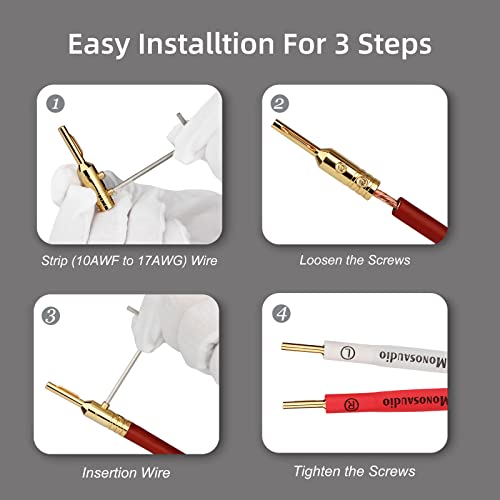 Easy Installtion For 3 Steps

1

Strip (10AWF to 17AWG) Wire

2

Loosen the Screws

3

Insertion Wire

4

L Monosaudio

R Monosaudio

Tighten the Screws