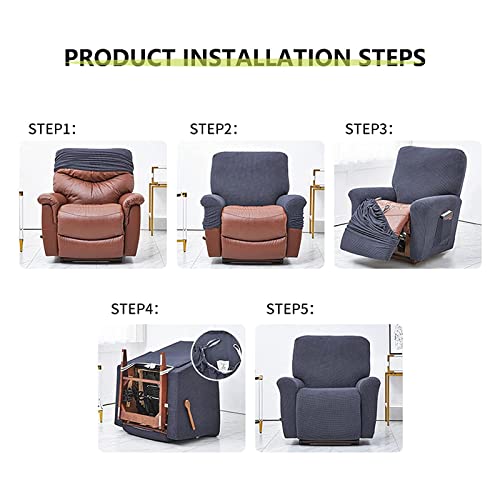 PRODUCT INSTALLATION STEPS

STEP1:

STEP2:

STEP3:

STEP4:

STEP5: