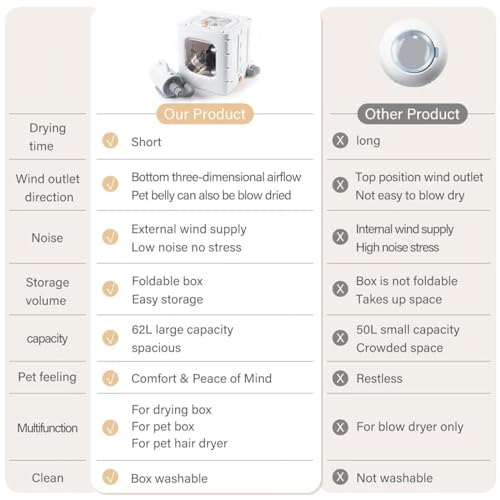 | | Our Product | Other Product |
|---|---|---|
| Drying time | Short | long |
| Wind outlet direction | Bottom three-dimensional airflow Pet belly can also be blow dried | Top position wind outlet Not easy to blow dry |
| Noise | External wind supply Low noise no stress | Internal wind supply High noise stress |
| Storage volume | Foldable box Easy storage | Box is not foldable Takes up space |
| capacity | 62L large capacity spacious | 50L small capacity Crowded space |
| Pet feeling | Comfort & Peace of Mind | Restless |
| Multifunction | For drying box For pet box For pet hair dryer | For blow dryer only |
| Clean | Box washable | Not washable |