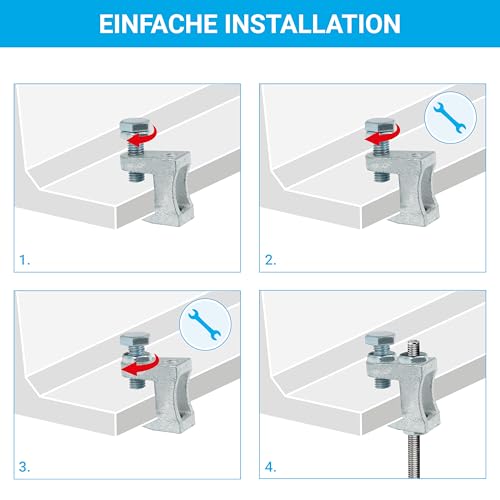 EINFACHE INSTALLATION

1.

2.

3.

4.