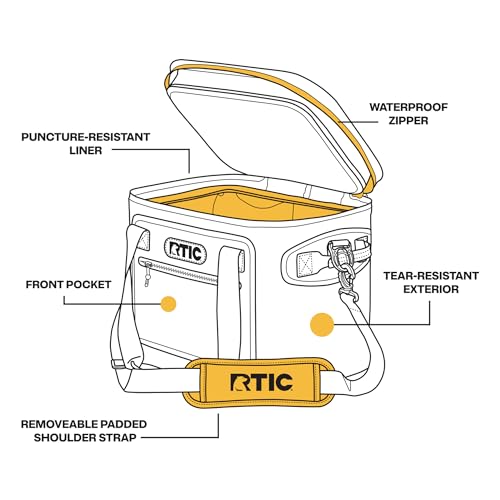 WATERPROOF ZIPPER

PUNCTURE-RESISTANT LINER

RTIC

FRONT POCKET

TEAR-RESISTANT EXTERIOR

RTIC

REMOVEABLE PADDED SHOULDER STRAP