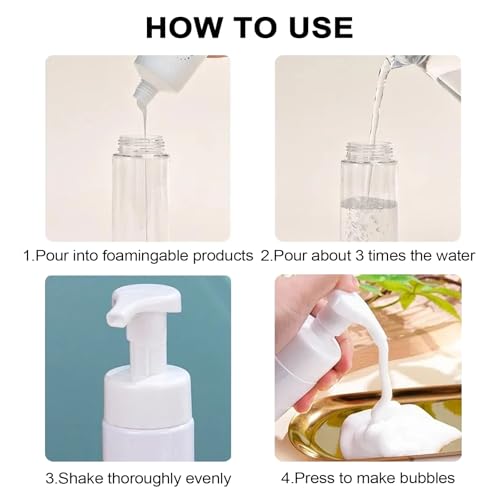 HOW TO USE

1.Pour into foamingable products

2.Pour about 3 times the water

3.Shake thoroughly evenly

4.Press to make bubbles