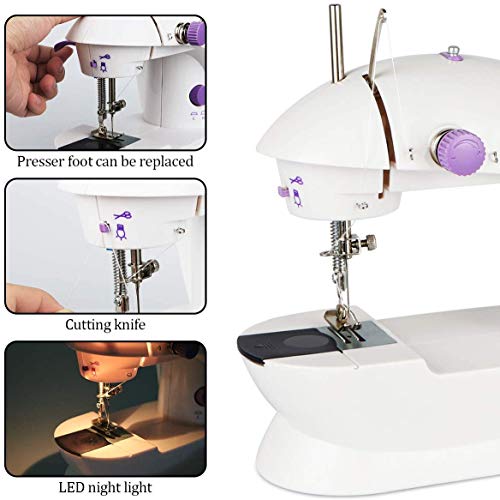 Presser foot can be replaced

Cutting knife

LED night light