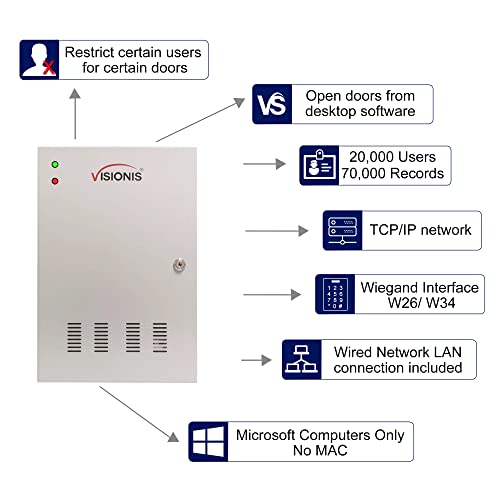 Restrict certain users for certain doors

VS

Open doors from desktop software

VISIONIS

20,000 Users
70,000 Records

TCP/IP network

Wiegand Interface
W26/ W34

Wired Network LAN connection included

Microsoft Computers Only
No MAC