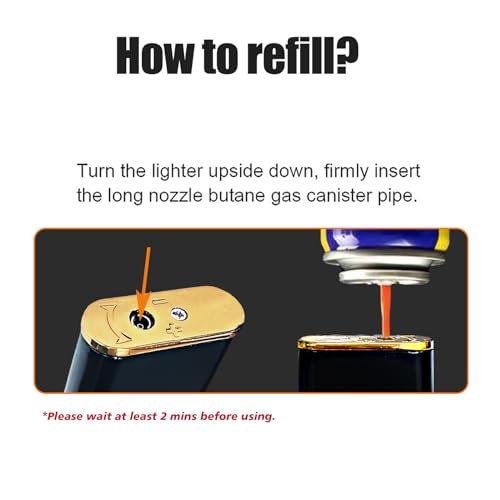 How to refill?

Turn the lighter upside down, firmly insert the long nozzle butane gas canister pipe.

*Please wait at least 2 mins before using.