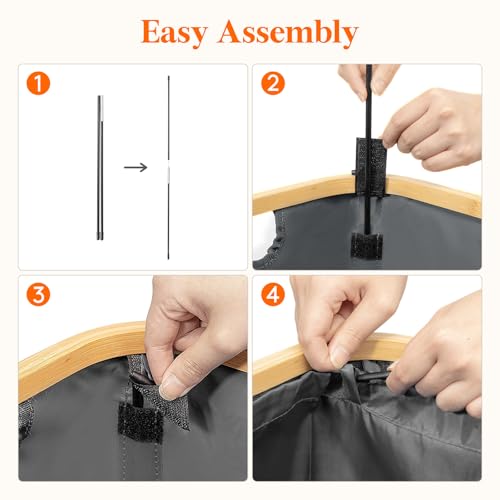 Easy Assembly

1

2

3

4