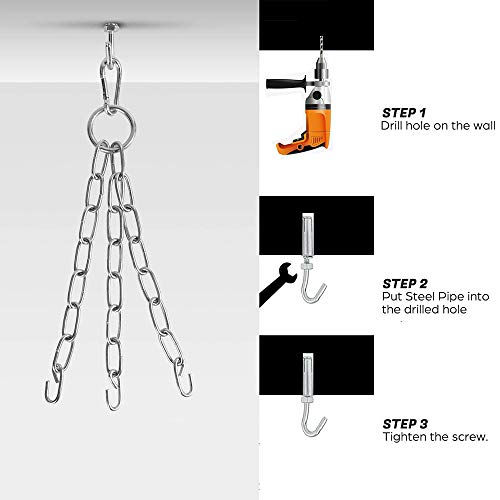 STEP 1
Drill hole on the wall

STEP 2
Put Steel Pipe into the drilled hole

STEP 3
Tighten the screw.