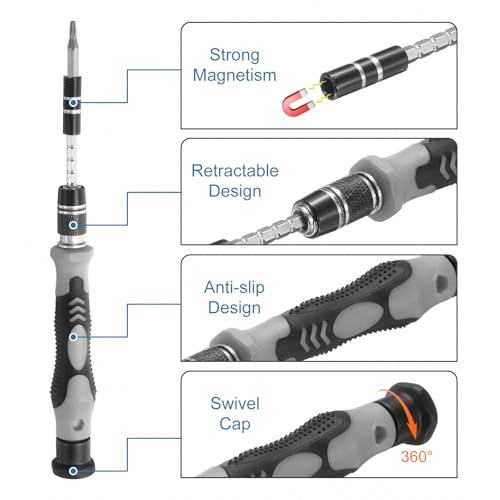 Strong Magnetism

Retractable Design

Anti-slip Design

Swivel Cap

360°