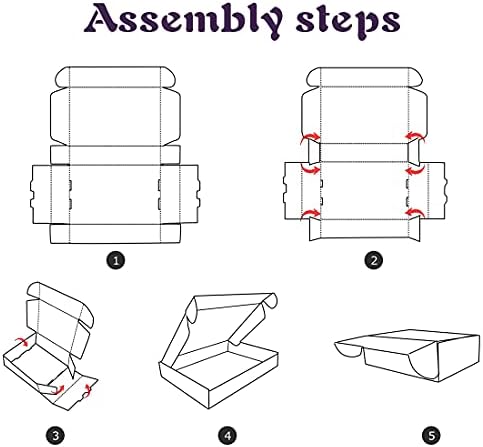 Assembly steps

1

2

3

4

5