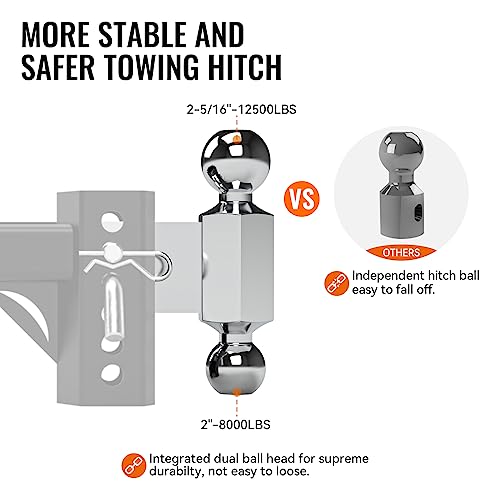 MORE STABLE AND SAFER TOWING HITCH

2-5/16"-12500LBS

VS

OTHERS

Independent hitch ball easy to fall off.

2"-8000LBS

Integrated dual ball head for supreme durabilty, not easy to loose.