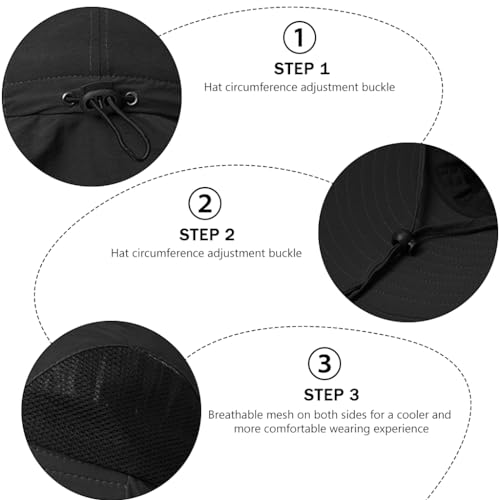 1
STEP 1
Hat circumference adjustment buckle

2
STEP 2
Hat circumference adjustment buckle

3
STEP 3
Breathable mesh on both sides for a cooler and more comfortable wearing experience